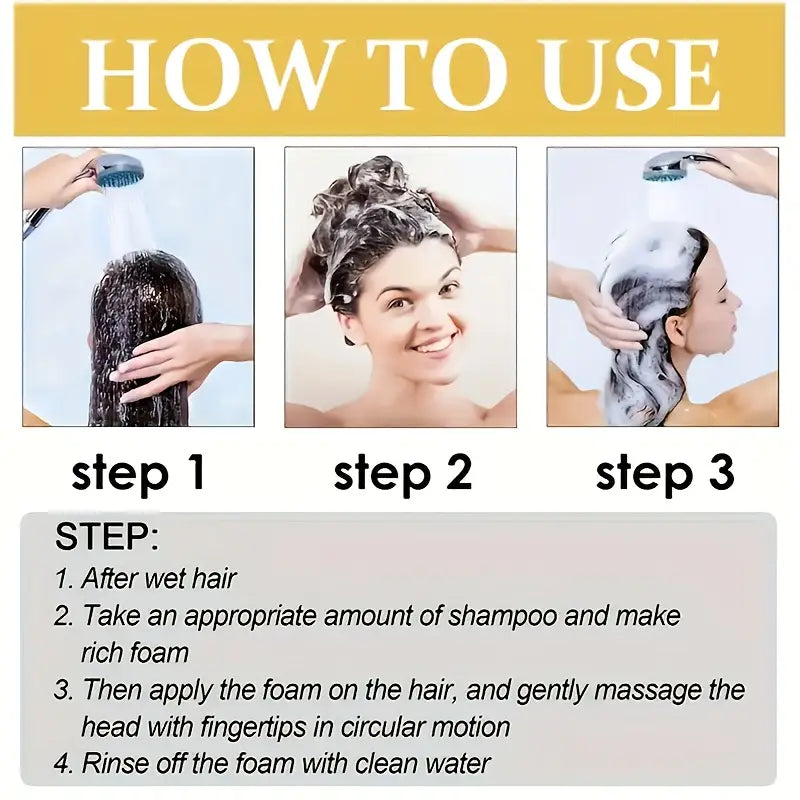 HOW TO USE

step 1

step 2

step 3

STEP:
1. After wet hair
2. Take an appropriate amount of shampoo and make rich foam
3. Then apply the foam on the hair, and gently massage the head with fingertips in circular motion
4. Rinse off the foam with clean water